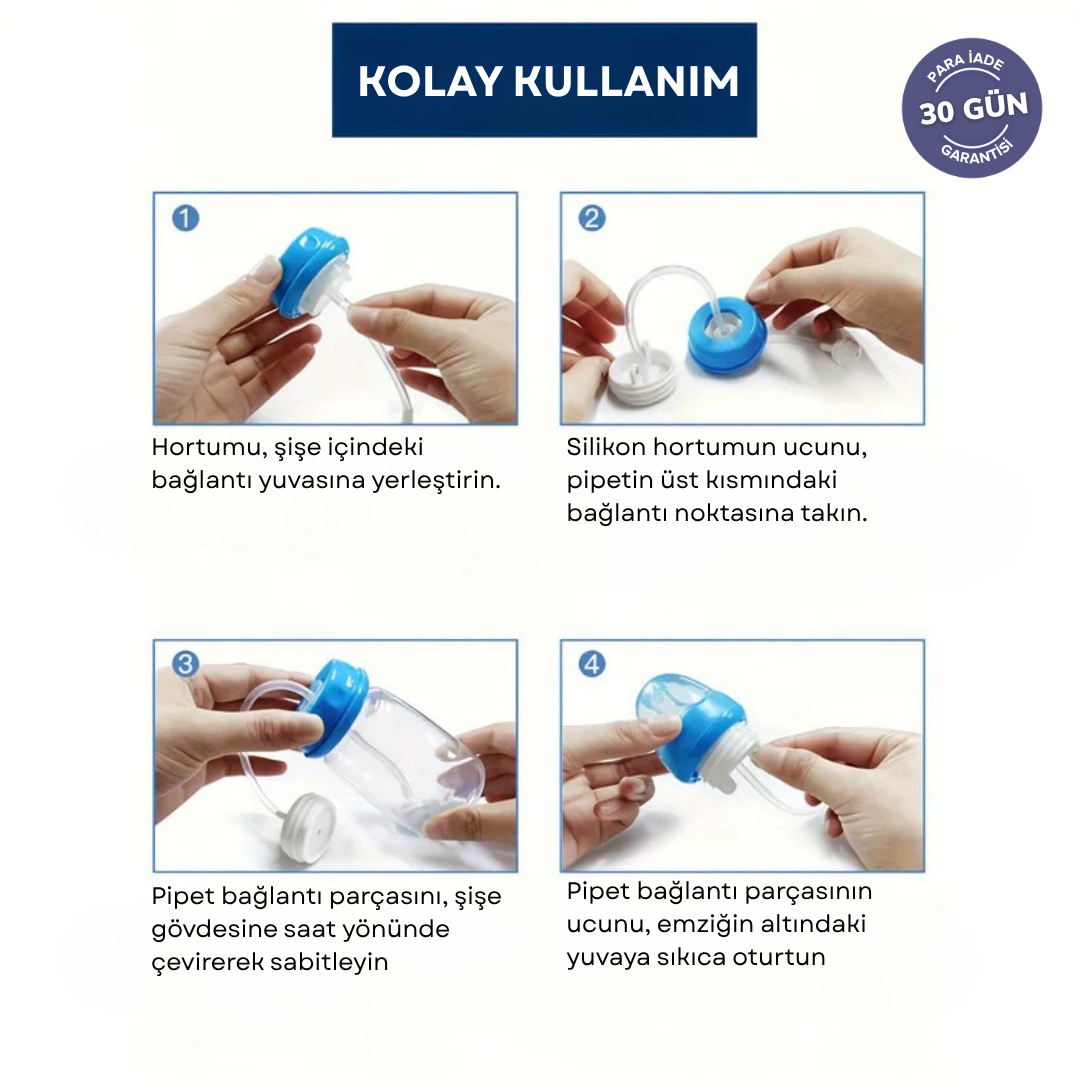 KOLAY KULLANIM

PARA İADE
30 GÜN
GARANTİSİ

1
Hortumu, şişe içindeki bağlantı yuvasına yerleştirin.

2
Silikon hortumun ucunu, pipetin üst kısmındaki bağlantı noktasına takın.

3
Pipet bağlantı parçasını, şişe gövdesine saat yönünde çevirerek sabitleyin

4
Pipet bağlantı parçasının ucunu, emziğin altındaki yuvaya sıkıca oturtun